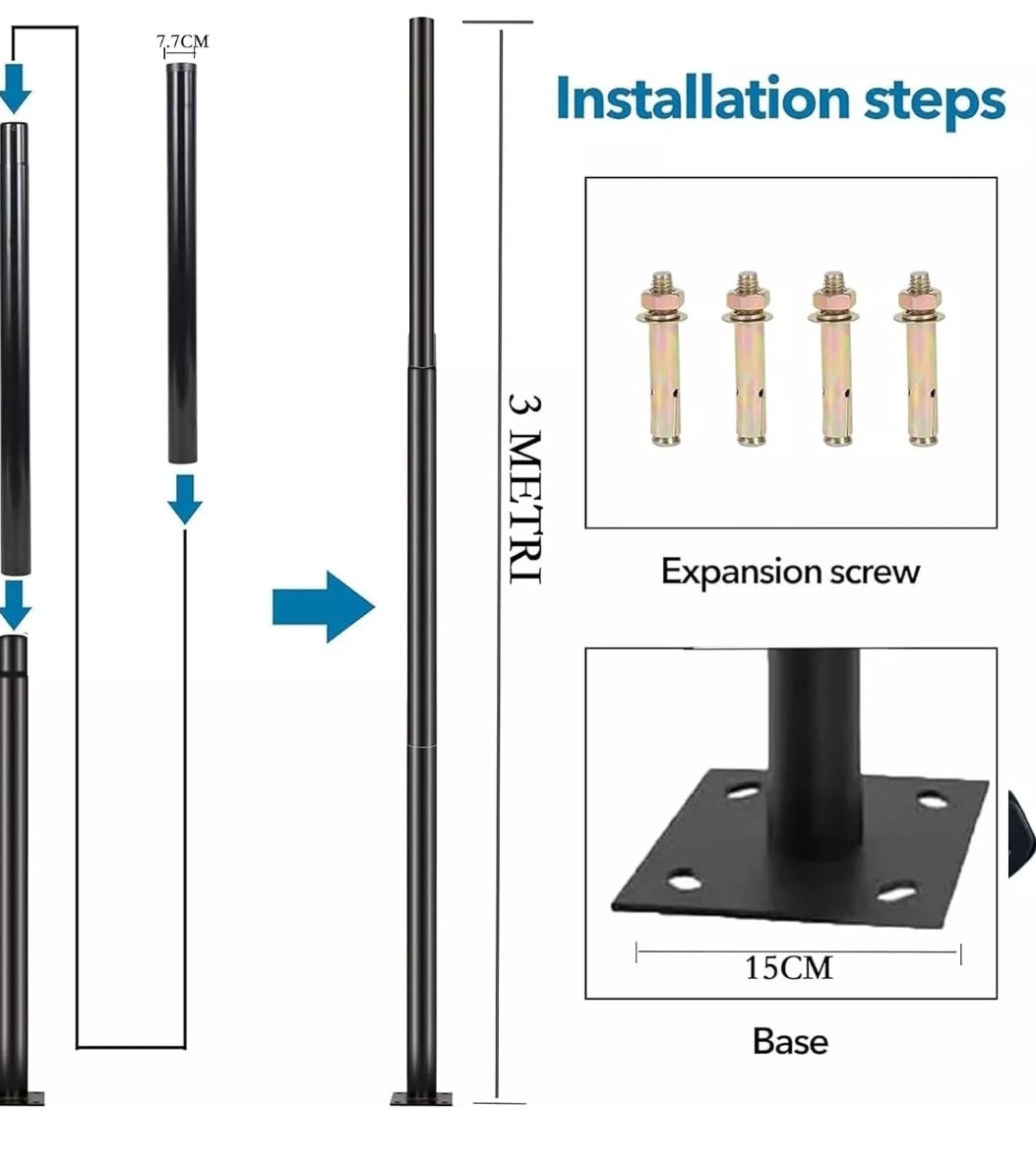 7.7CM

3 METRI

Installation steps

Expansion screw

15CM

Base